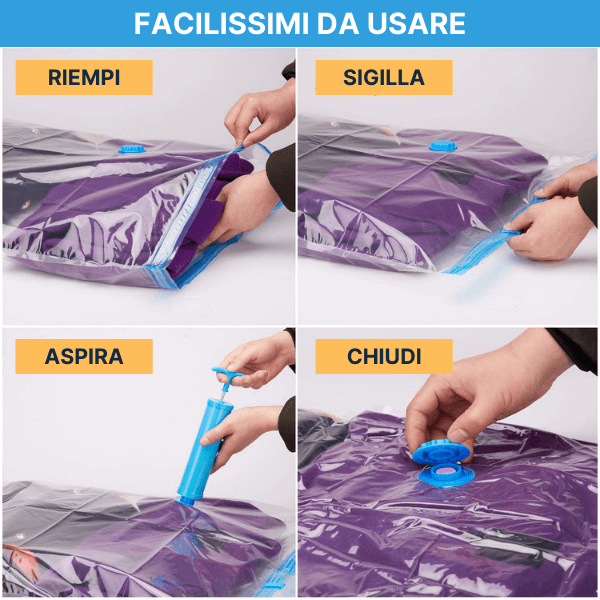 FACILISSIMI DA USARE

RIEMPI

SIGILLA

ASPIRA

CHIUDI