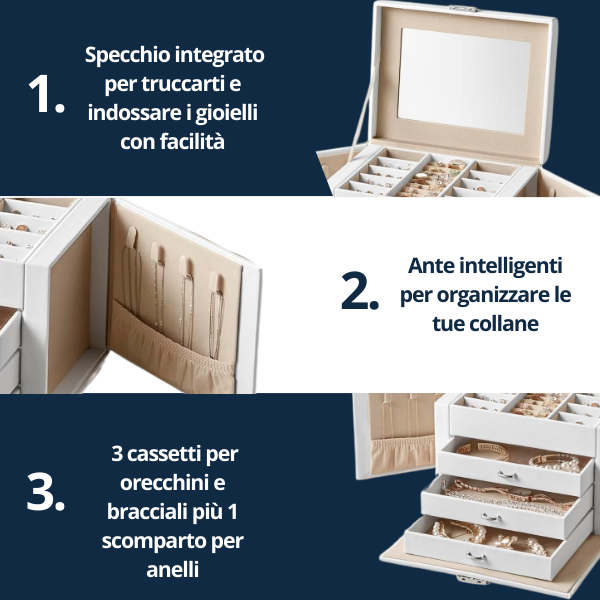 1.
Specchio integrato per truccarti e indossare i gioielli con facilità

2.
Ante intelligenti per organizzare le tue collane

3.
3 cassetti per orecchini e bracciali più 1 scomparto per anelli