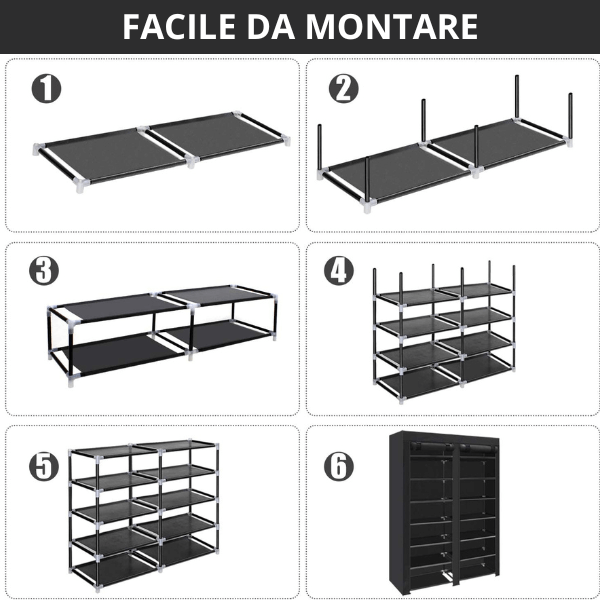 FACILE DA MONTARE

1

2

3

4

5

6