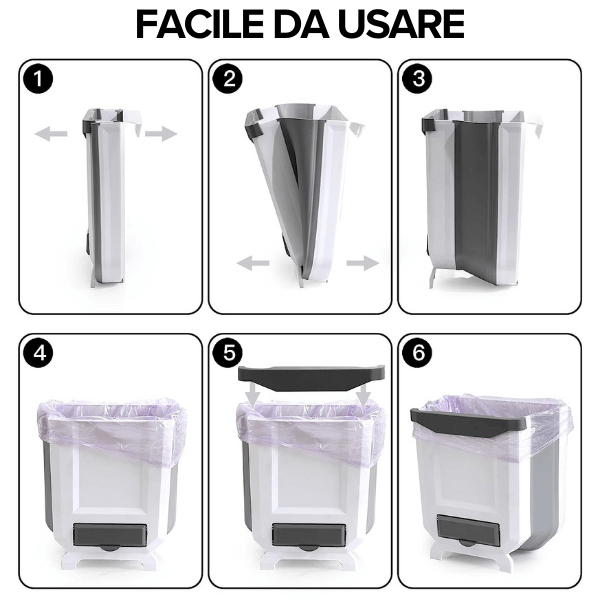 FACILE DA USARE

1

2

3

4

5

6